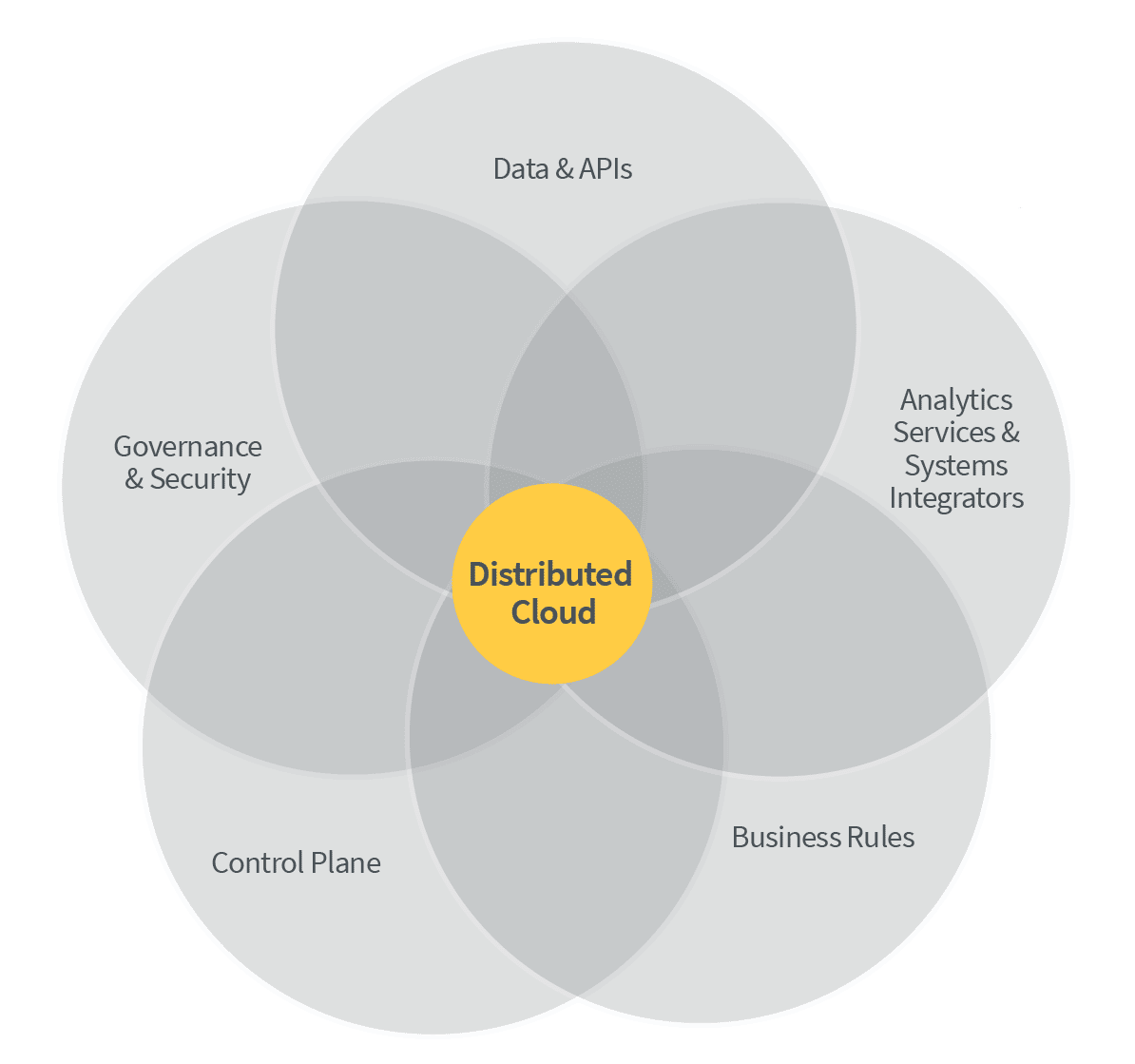 Data & APIs

Governance & Security

Analytics Services & Systems Integrators

Distributed Cloud

Control Plane

Business Rules